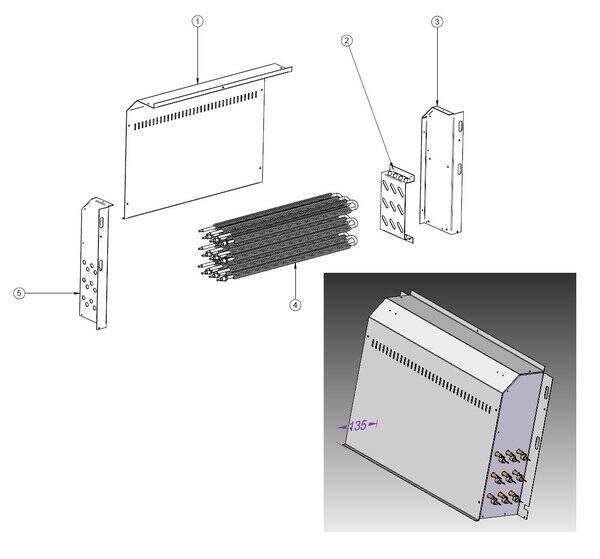 1
2
3
5
4
135