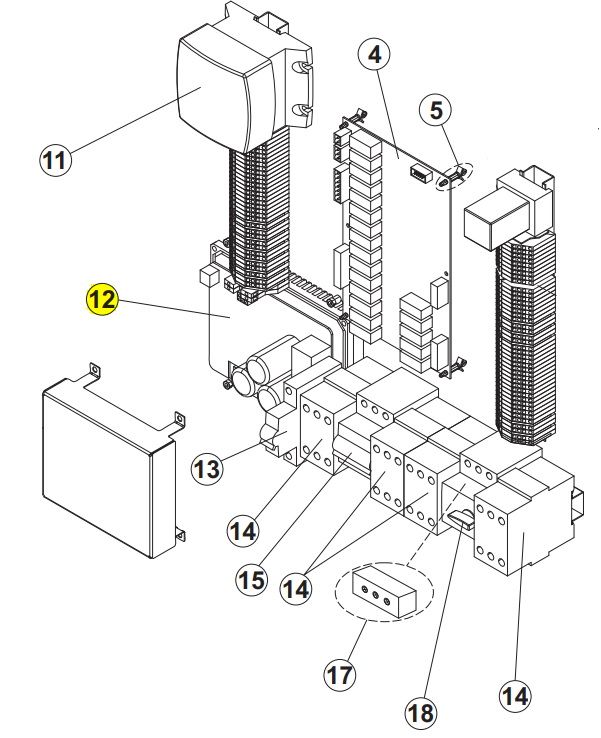 4
5
11
12
13
14
15
14
17
18
14