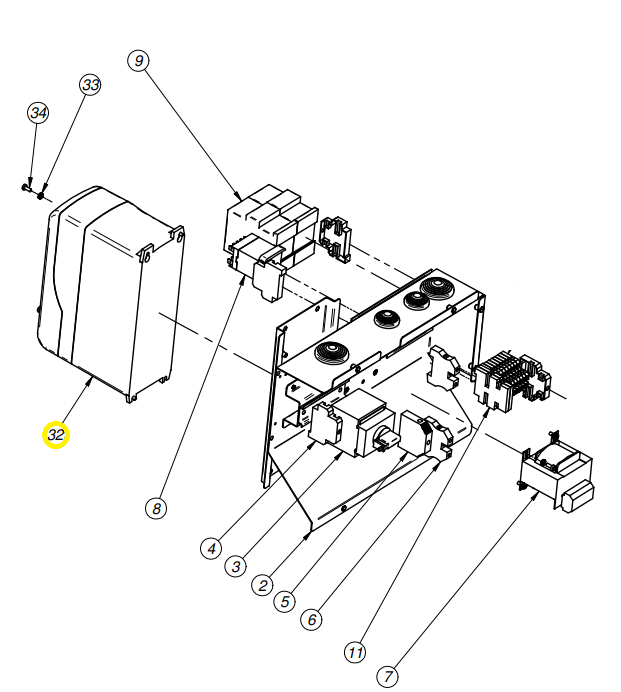 9
33
34
32
8
4
3
2
5
6
11
7