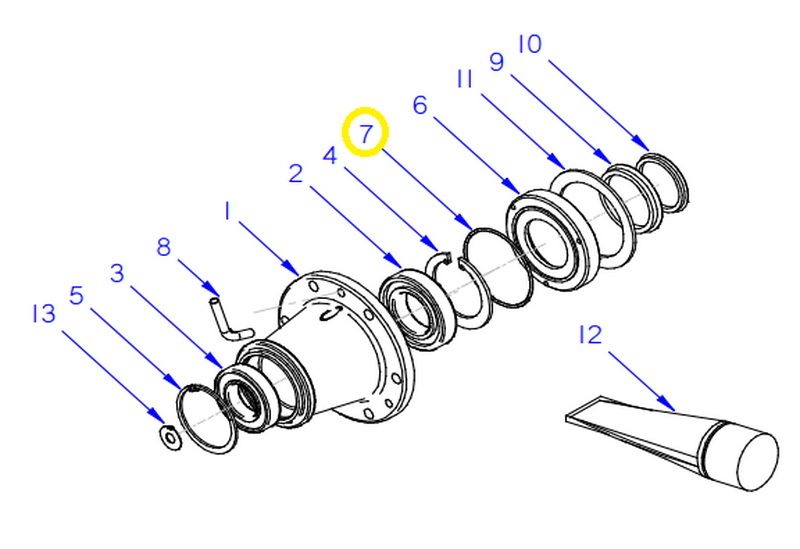 10
9
11
6
7
4
2
1
8
3
5
13
12