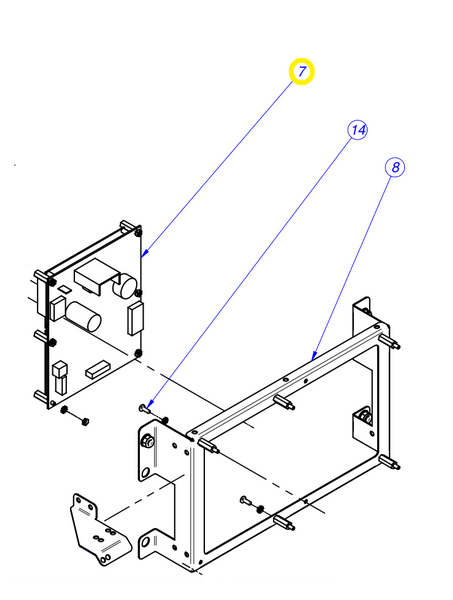 7
14
8