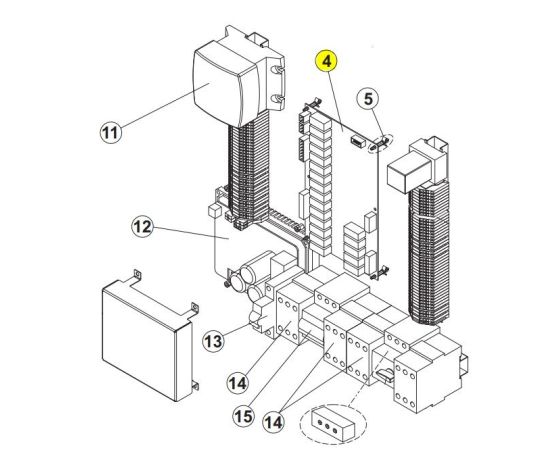 4
5
11
12
13
14
15
14