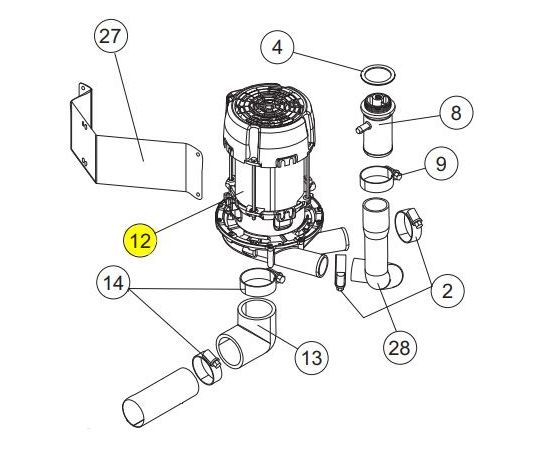 27
4
8
9
12
14
2
13
28