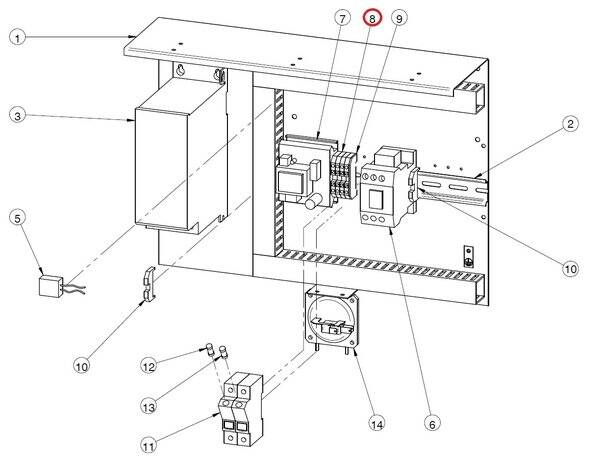 1
7
8
9
3
2
5
10
10
12
13
11
14
6