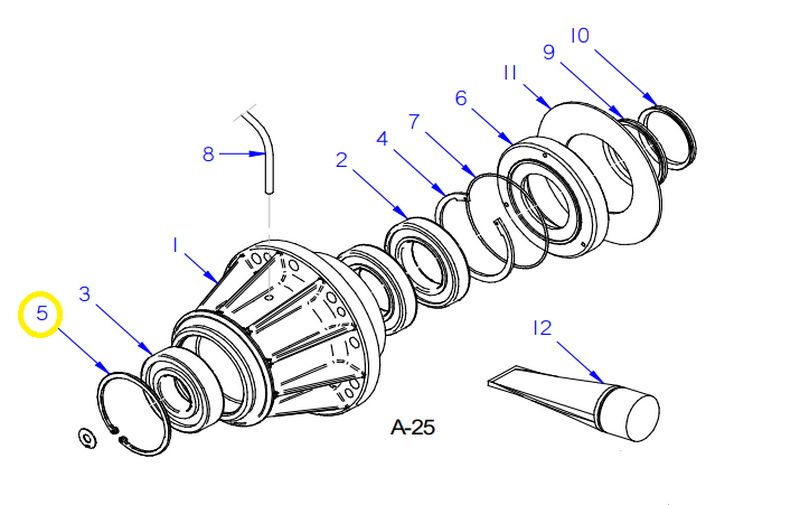 10
9
11
6
7
4
2
8
1
3
5
12
A-25