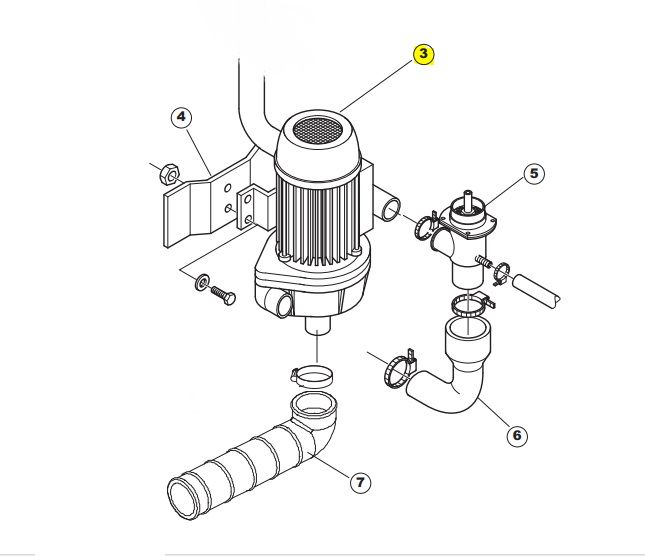 3
4
5
6
7