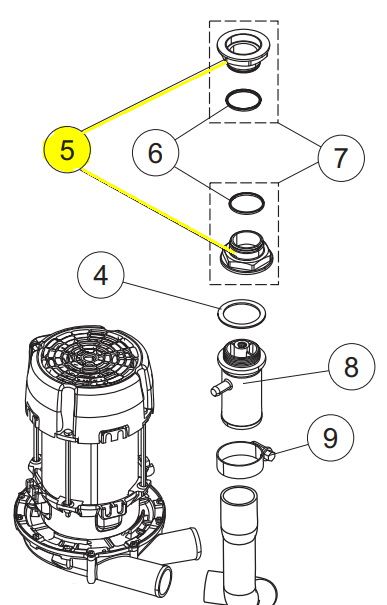 5
6
7
4
8
9