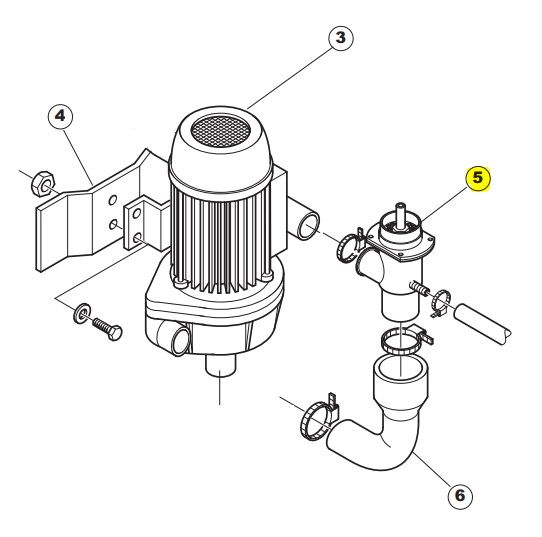 3
4
5
6