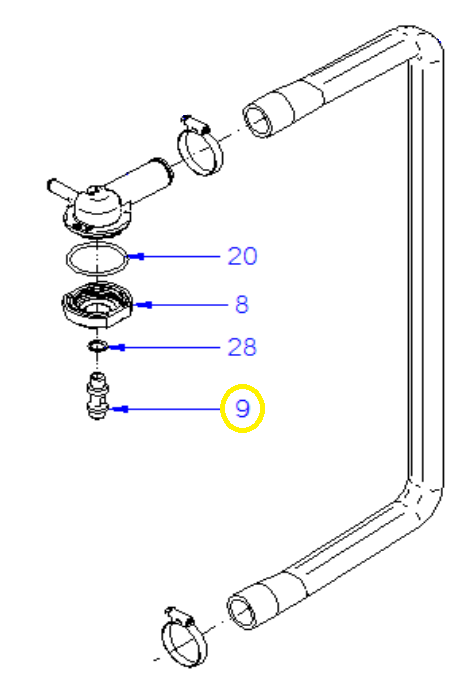 20
8
28
9